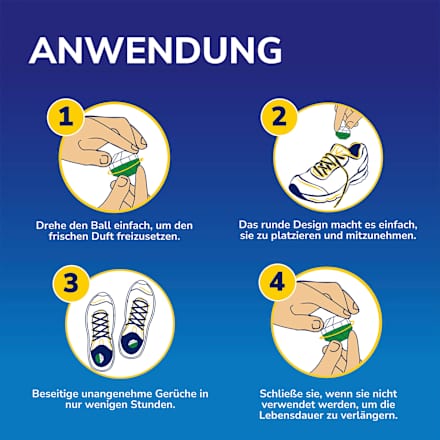 ANWENDUNG

1

Drehe den Ball einfach, um den frischen Duft freizusetzen.

2

Das runde Design macht es einfach, sie zu platzieren und mitzunehmen.

3

Beseitige unangenehme Gerüche in nur wenigen Stunden.

4

Schließe sie, wenn sie nicht verwendet werden, um die Lebensdauer zu verlängern.